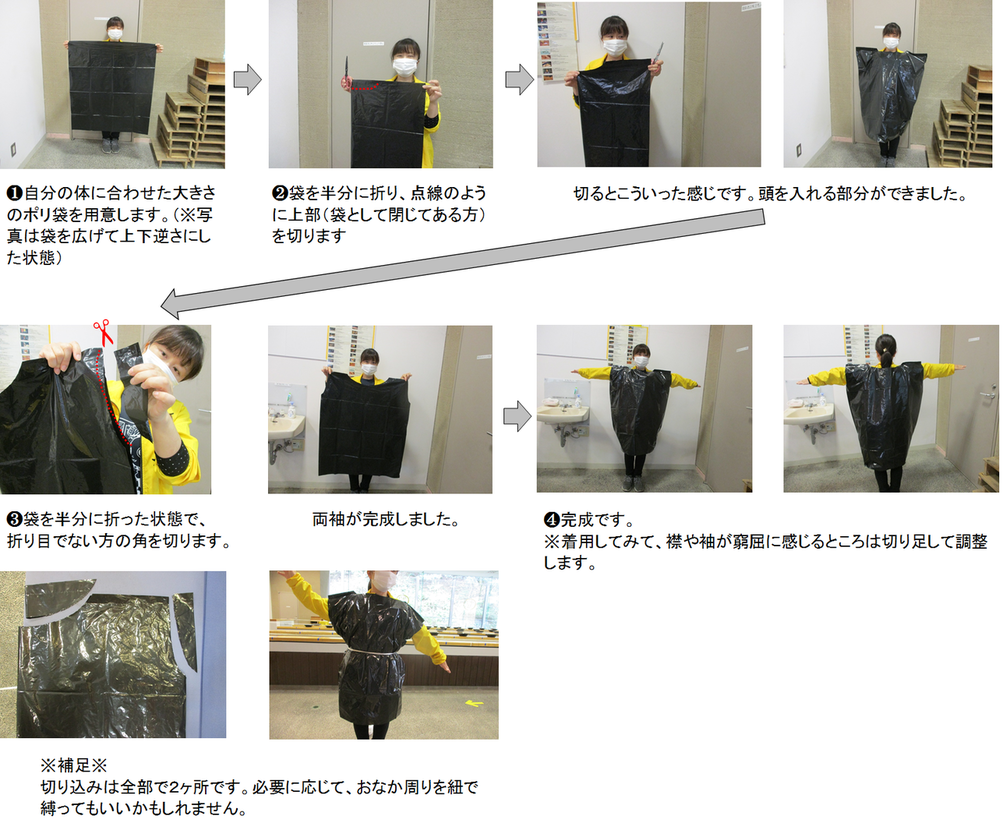 ❶自分の体に合わせた大きさのポリ袋を用意します。(※写真は袋を広げて上下逆さにした状態)

❷袋を半分に折り、点線のように上部(袋として閉じてある方)を切ります

切るとこういった感じです。頭を入れる部分ができました。

❸袋を半分に折った状態で、折り目でない方の角を切ります。

両袖が完成しました。

❹完成です。
※着用してみて、襟や袖が窮屈に感じるところは切り足して調整します。

※補足※
切り込みは全部で2ヶ所です。必要に応じて、おなか周りを紐で縛ってもいいかもしれません。